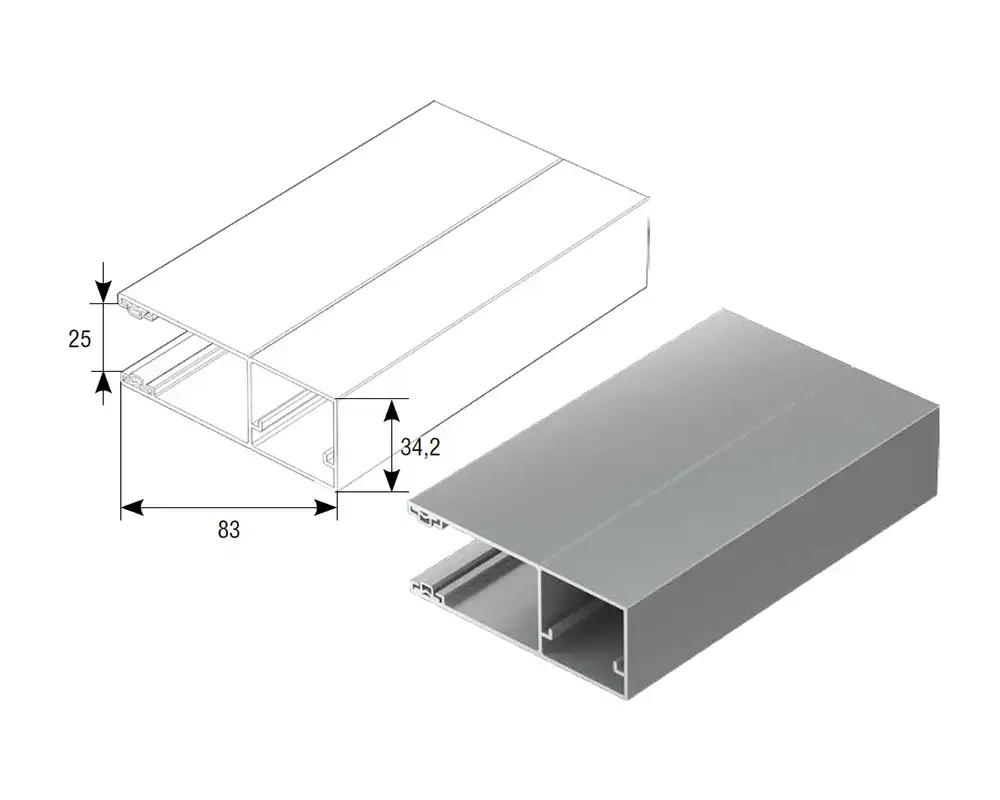 25
34,2
83